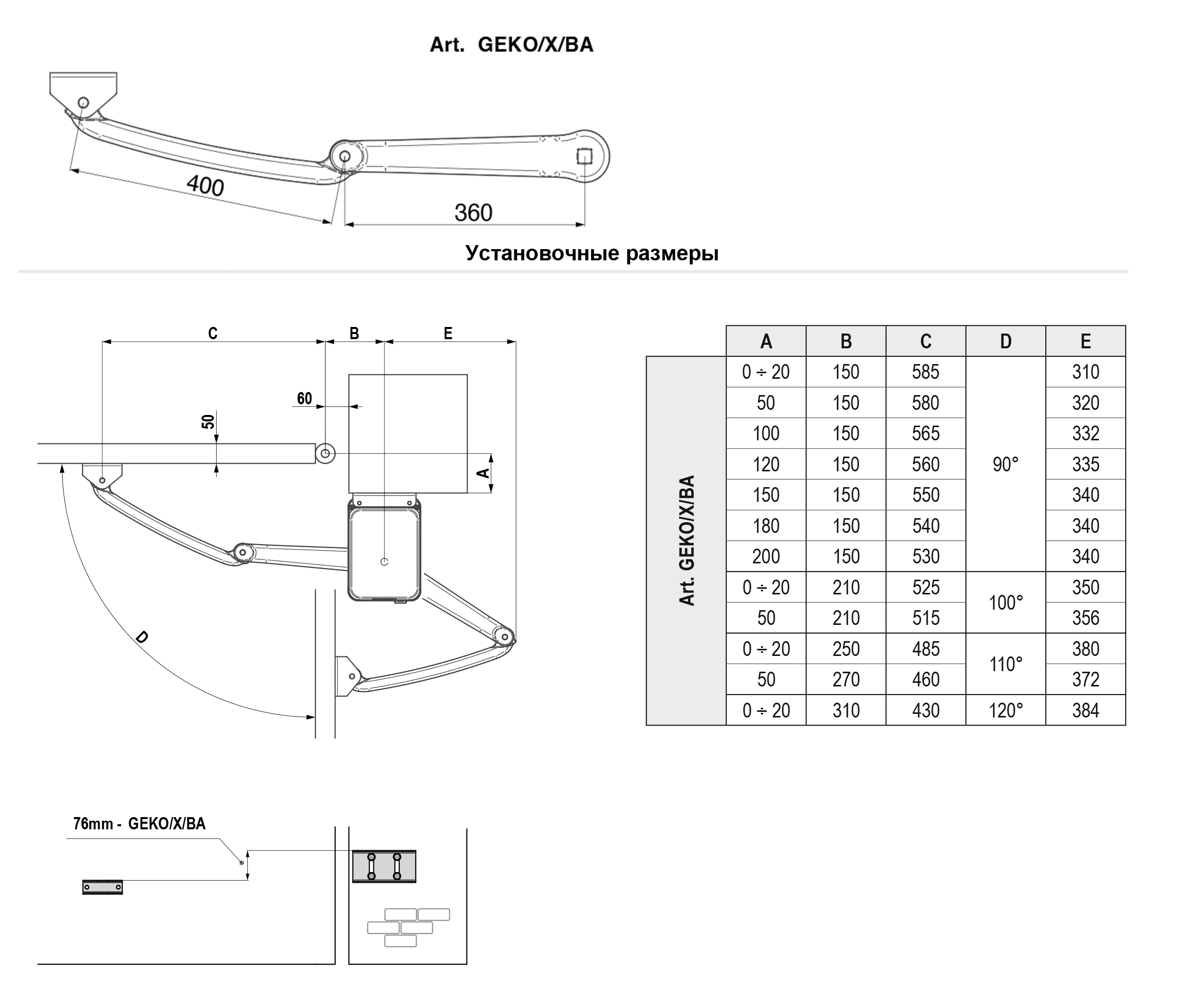 Art. GEKO/X/BA

400

360

Установочные размеры

C B E

60

50

A

D

| | A | B | C | D | E |
|---|---|---|---|---|---|
| Art. GEKO/X/BA | 0 ÷ 20 | 150 | 585 | 90° | 310 |
| | 50 | 150 | 580 | | 320 |
| | 100 | 150 | 565 | | 332 |
| | 120 | 150 | 560 | | 335 |
| | 150 | 150 | 550 | | 340 |
| | 180 | 150 | 540 | | 340 |
| | 200 | 150 | 530 | | 340 |
| | 0 ÷ 20 | 210 | 525 | 100° | 350 |
| | 50 | 210 | 515 | | 356 |
| | 0 ÷ 20 | 250 | 485 | 110° | 380 |
| | 50 | 270 | 460 | | 372 |
| | 0 ÷ 20 | 310 | 430 | 120° | 384 |

76mm - GEKO/X/BA

*