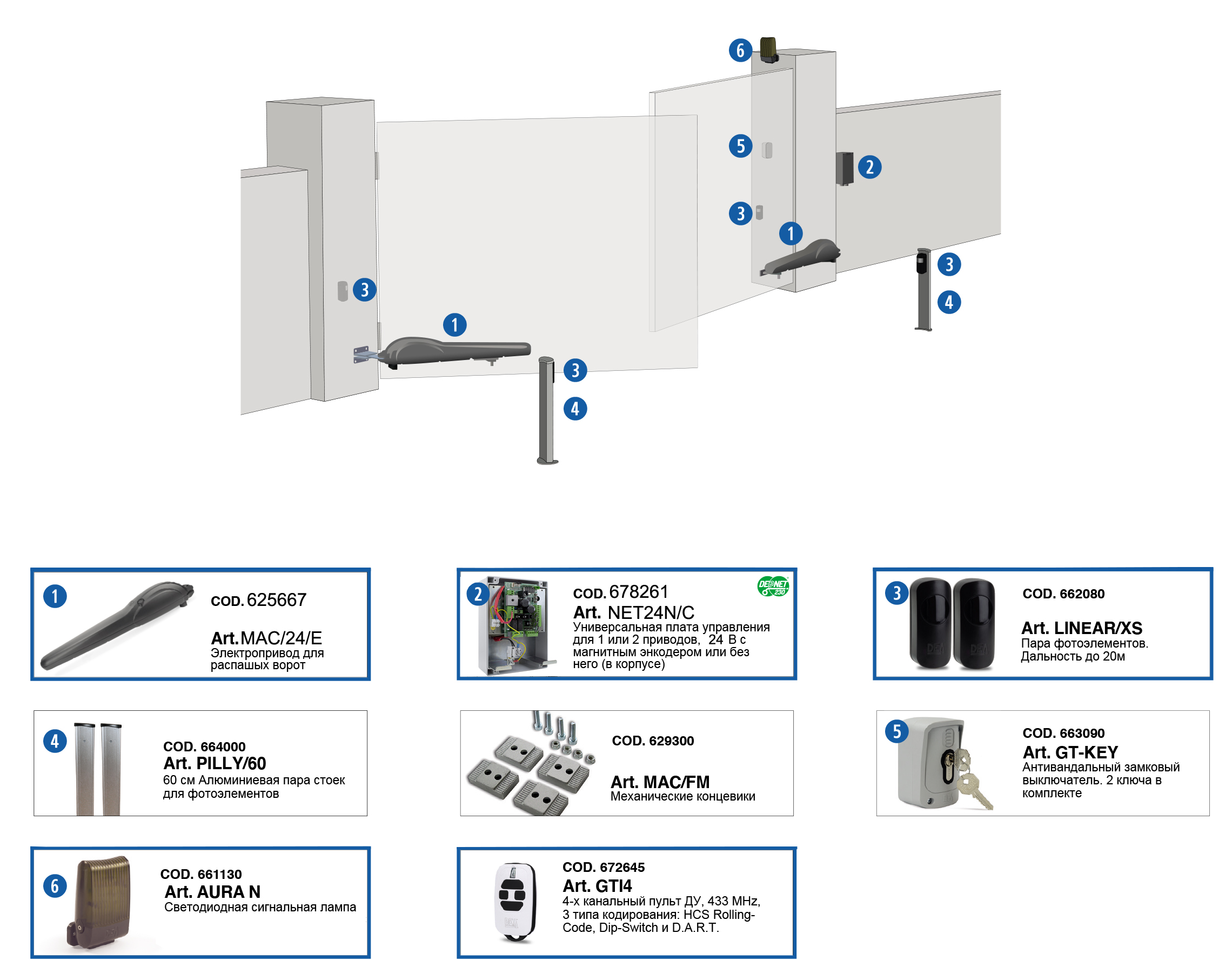 6
5
2
3
1
3
4
3
1
3
4

1
COD. 625667
Art. MAC/24/E
Электропривод для распашых ворот

2
COD. 678261
DE@NET 230
Art. NET24N/C
Универсальная плата управления для 1 или 2 приводов, 24 В с магнитным энкодером или без него (в корпусе)

3
COD. 662080
Art. LINEAR/XS
Пара фотоэлементов. Дальность до 20м

4
COD. 664000
Art. PILLY/60
60 см Алюминиевая пара стоек для фотоэлементов

COD. 629300
Art. MAC/FM
Механические концевики

5
COD. 663090
Art. GT-KEY
Антивандальный замковый выключатель. 2 ключа в комплекте

6
COD. 661130
Art. AURA N
Светодиодная сигнальная лампа

COD. 672645
Art. GTI4
4-х канальный пульт ДУ, 433 MHz, 3 типа кодирования: HCS Rolling-Code, Dip-Switch и D.A.R.T.