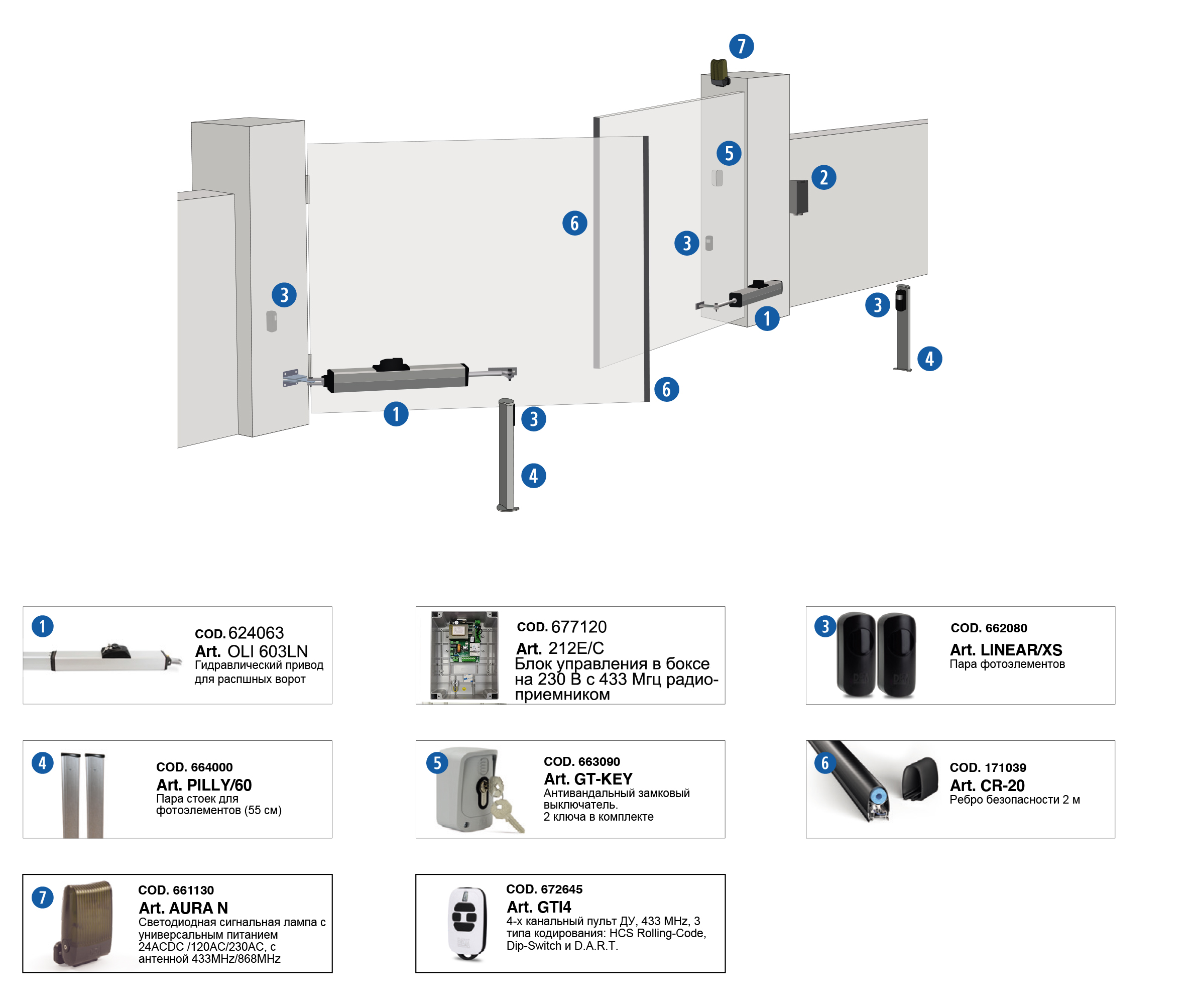 7

5

2

6

3

3

1

3

4

6

1

3

4

1
COD. 624063
Art. OLI 603LN
Гидравлический привод для распшных ворот

COD. 677120
Art. 212E/C
Блок управления в боксе на 230 В с 433 Мгц радиоприемником

3
COD. 662080
Art. LINEAR/XS
Пара фотоэлементов

4
COD. 664000
Art. PILLY/60
Пара стоек для фотоэлементов (55 см)

5
COD. 663090
Art. GT-KEY
Антивандальный замковый выключатель.
2 ключа в комплекте

6
COD. 171039
Art. CR-20
Ребро безопасности 2 м

7
COD. 661130
Art. AURA N
Светодиодная сигнальная лампа с универсальным питанием 24ACDC /120AC/230AC, с антенной 433MHz/868MHz

COD. 672645
Art. GTI4
4-х канальный пульт ДУ, 433 MHz, 3 типа кодирования: HCS Rolling-Code, Dip-Switch и D.A.R.T.